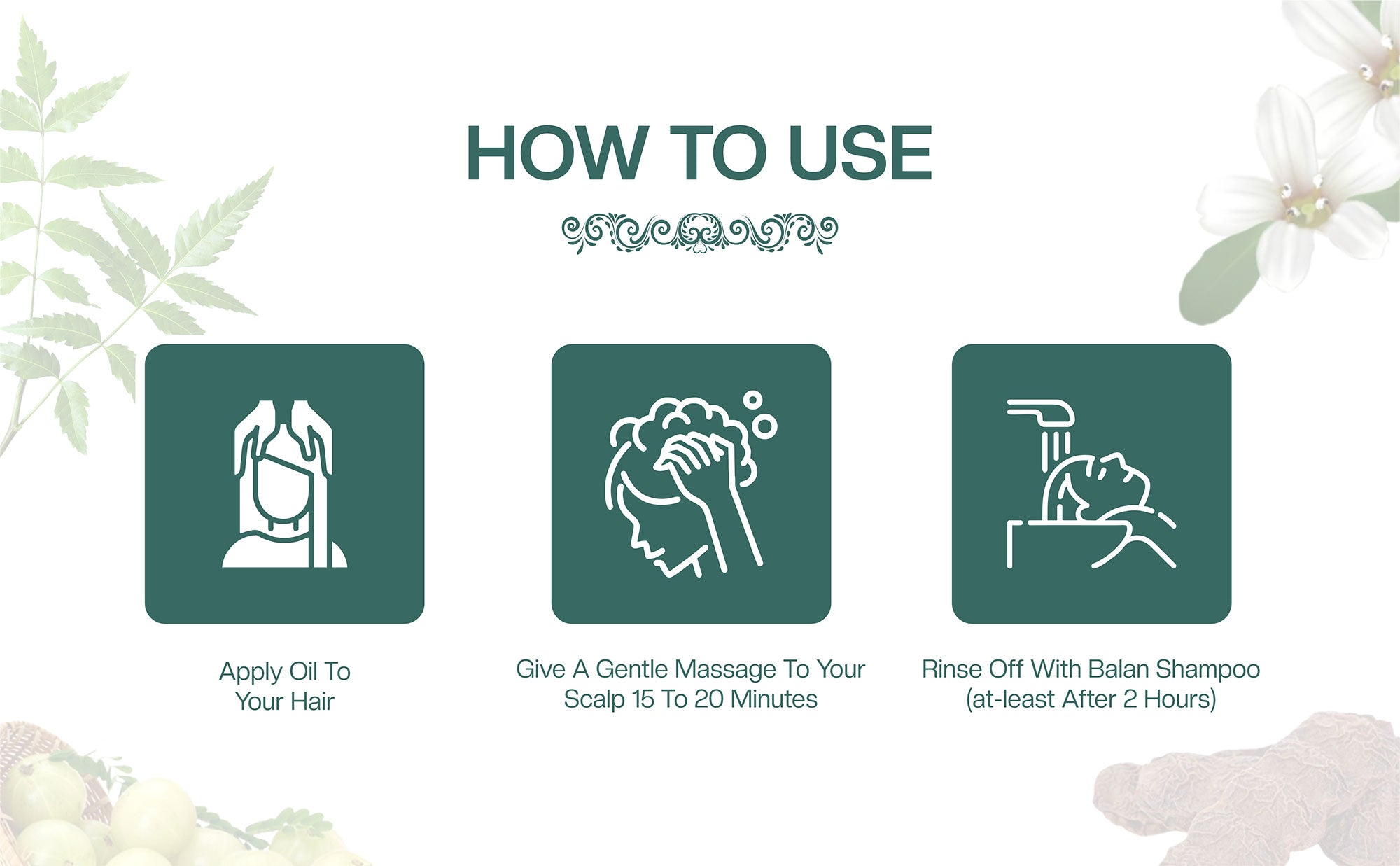 HOW TO USE

Apply Oil To Your Hair

Give A Gentle Massage To Your Scalp 15 To 20 Minutes

Rinse Off With Balan Shampoo (at-least After 2 Hours)