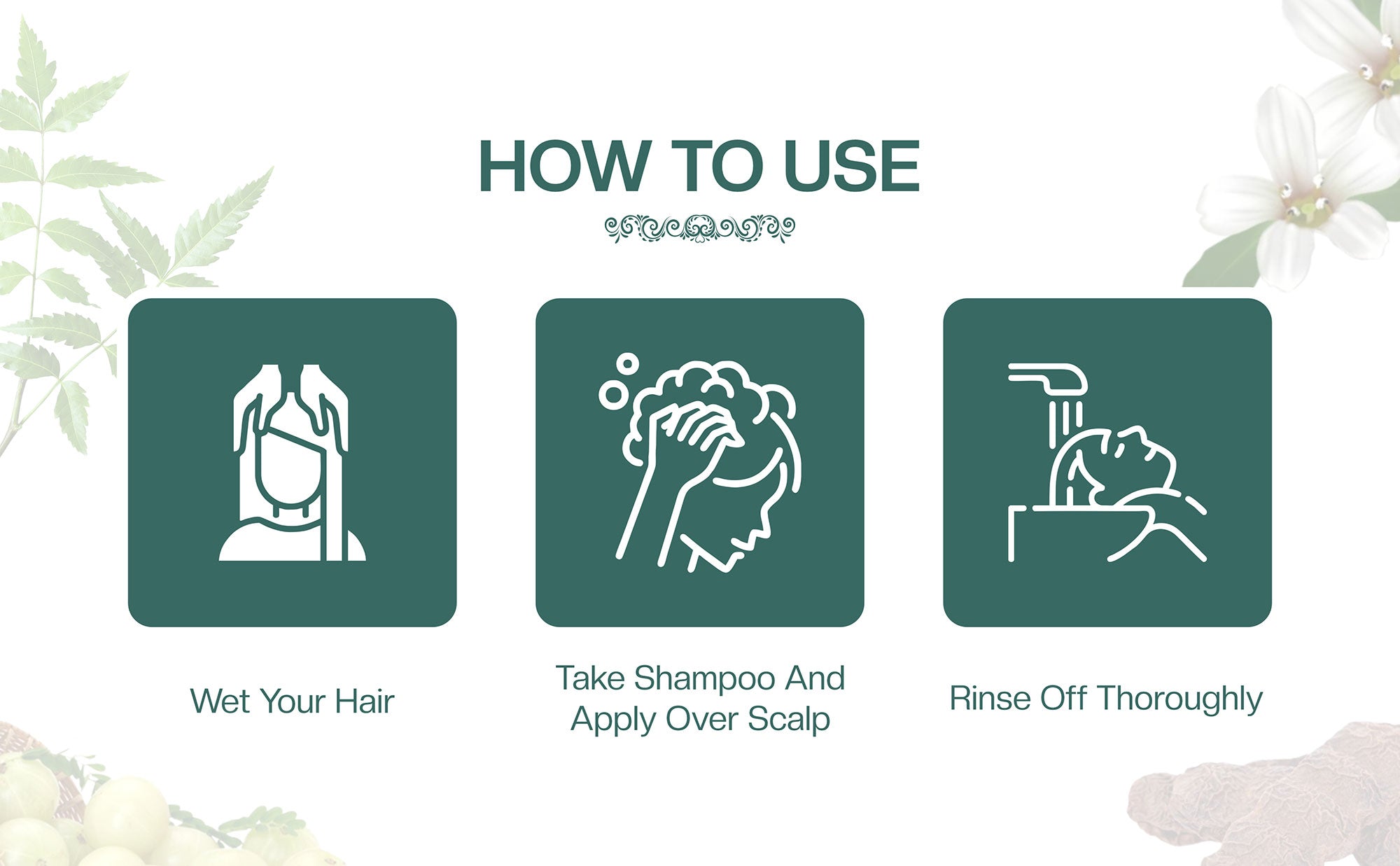 HOW TO USE

Wet Your Hair

Take Shampoo And Apply Over Scalp

Rinse Off Thoroughly