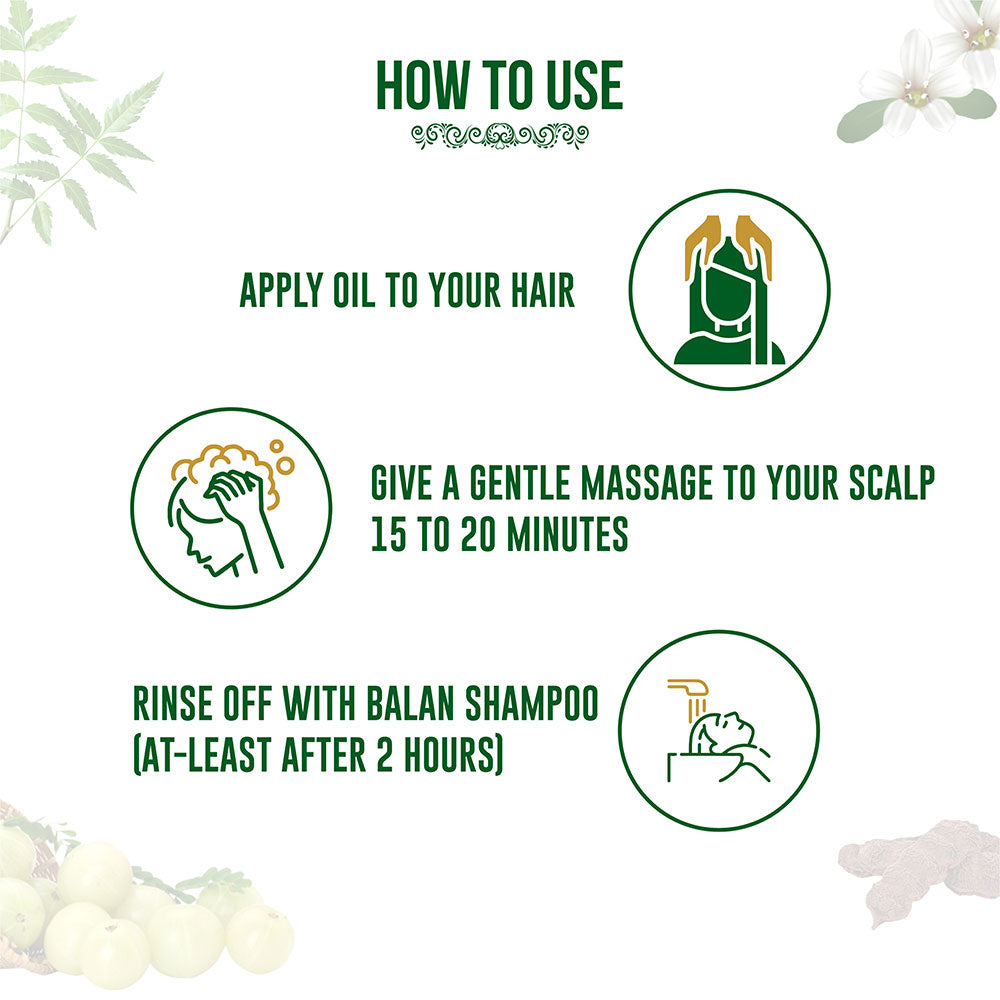 HOW TO USE

APPLY OIL TO YOUR HAIR

GIVE A GENTLE MASSAGE TO YOUR SCALP 15 TO 20 MINUTES

RINSE OFF WITH BALAN SHAMPOO (AT-LEAST AFTER 2 HOURS)